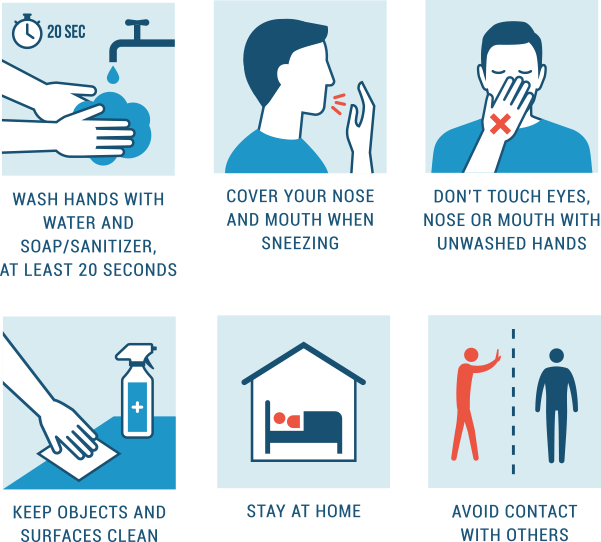 20 SEC

WASH HANDS WITH WATER AND SOAP/SANITIZER, AT LEAST 20 SECONDS

COVER YOUR NOSE AND MOUTH WHEN SNEEZING

DON'T TOUCH EYES, NOSE OR MOUTH WITH UNWASHED HANDS

KEEP OBJECTS AND SURFACES CLEAN

STAY AT HOME

AVOID CONTACT WITH OTHERS